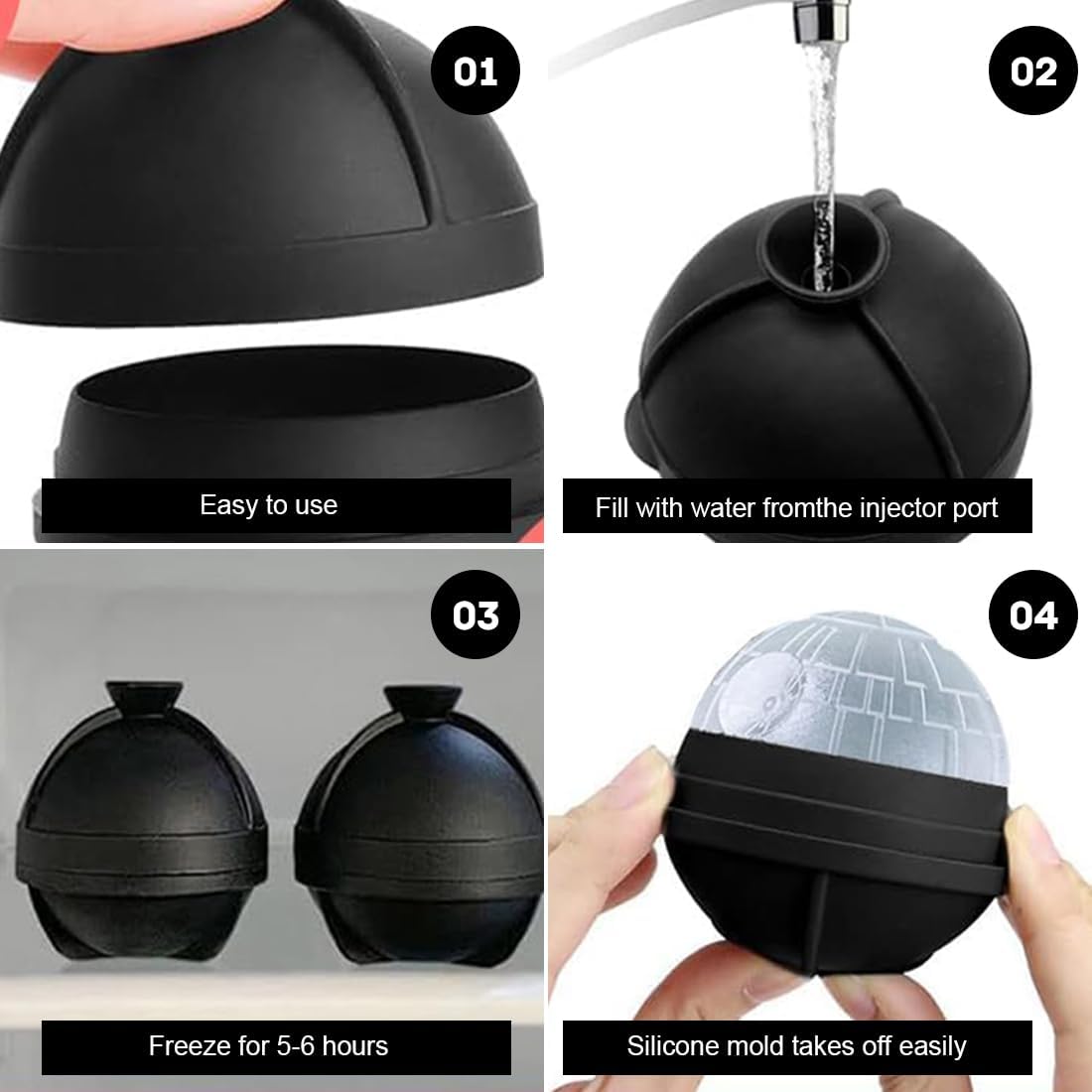 01

Easy to use

02

Fill with water fromthe injector port

03

Freeze for 5-6 hours

04

Silicone mold takes off easily